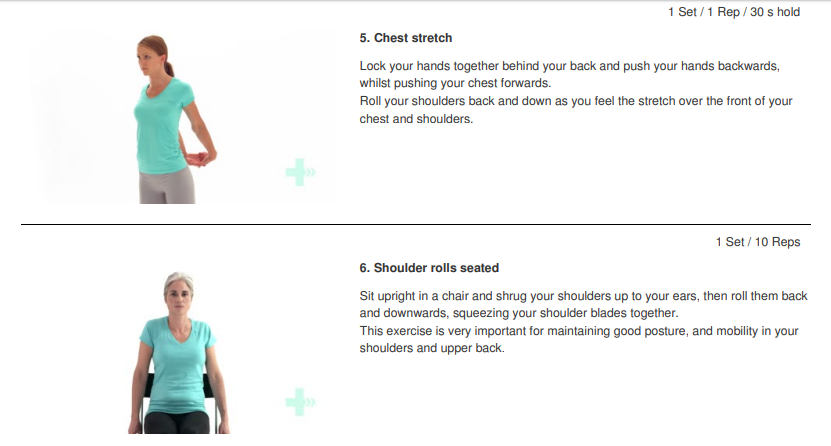 1 Set / 1 Rep / 30 s hold

5. Chest stretch

Lock your hands together behind your back and push your hands backwards, whilst pushing your chest forwards.
Roll your shoulders back and down as you feel the stretch over the front of your chest and shoulders.

1 Set / 10 Reps

6. Shoulder rolls seated

Sit upright in a chair and shrug your shoulders up to your ears, then roll them back and downwards, squeezing your shoulder blades together.
This exercise is very important for maintaining good posture, and mobility in your shoulders and upper back.